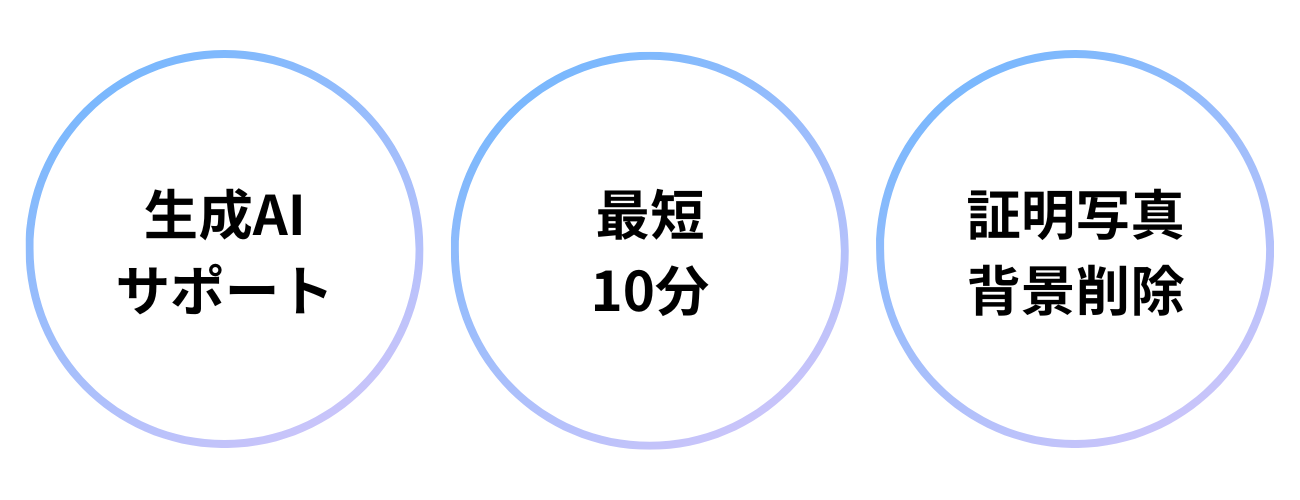 生成AI
サポート

最短
10分

証明写真
背景削除