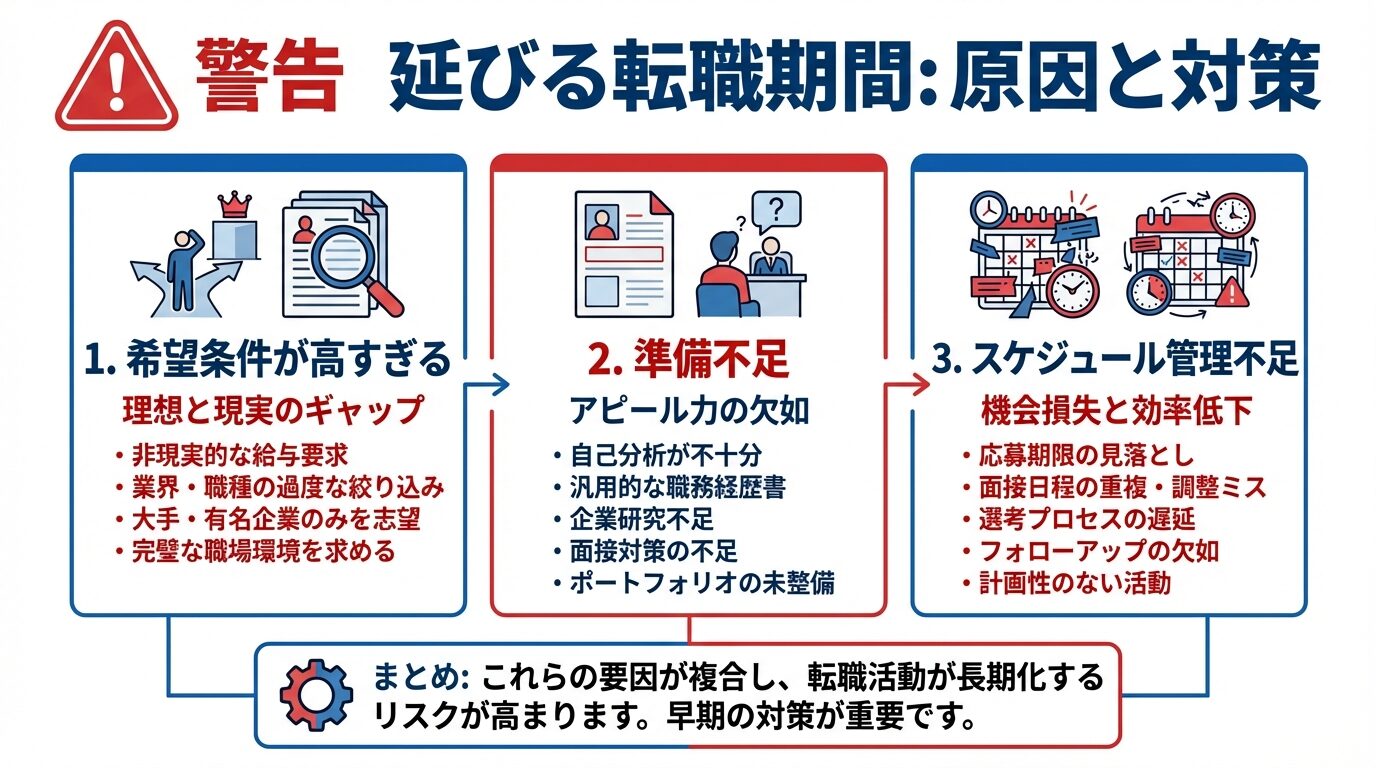 警告 延びる転職期間: 原因と対策

1. 希望条件が高すぎる
理想と現実のギャップ
・非現実的な給与要求
・業界・職種の過度な絞り込み
・大手・有名企業のみを志望
・完璧な職場環境を求める

2. 準備不足
アピール力の欠如
・自己分析が不十分
・汎用的な職務経歴書
・企業研究不足
・面接対策の不足
・ポートフォリオの未整備

3. スケジュール管理不足
機会損失と効率低下
・応募期限の見落とし
・面接日程の重複・調整ミス
・選考プロセスの遅延
・フォローアップの欠如
・計画性のない活動

まとめ: これらの要因が複合し、転職活動が長期化するリスクが高まります。早期の対策が重要です。